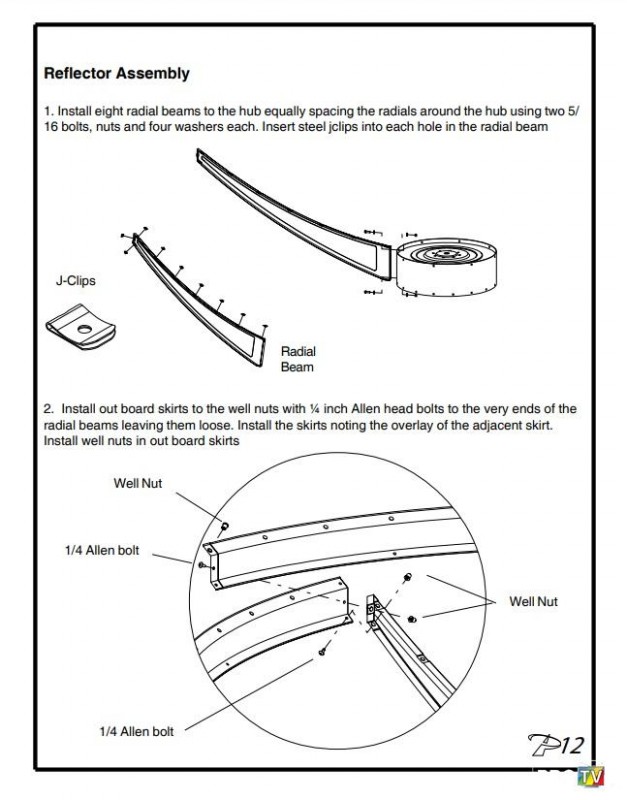 Reflector Assembly

1. Install eight radial beams to the hub equally spacing the radials around the hub using two 5/16 bolts, nuts and four washers each. Insert steel jclips into each hole in the radial beam

J-Clips

Radial Beam

2. Install out board skirts to the well nuts with ¼ inch Allen head bolts to the very ends of the radial beams leaving them loose. Install the skirts noting the overlay of the adjacent skirt. Install well nuts in out board skirts

Well Nut

1/4 Allen bolt

Well Nut

1/4 Allen bolt

P12

TV